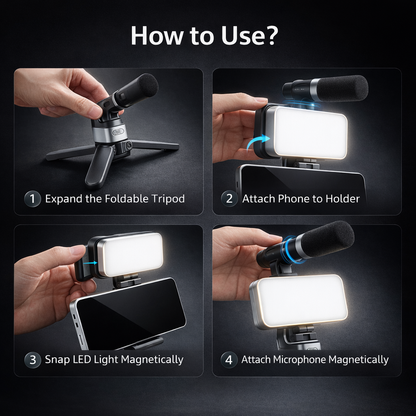 How to Use?

1 Expand the Foldable Tripod

2 Attach Phone to Holder

3 Snap LED Light Magnetically

4 Attach Microphone Magnetically